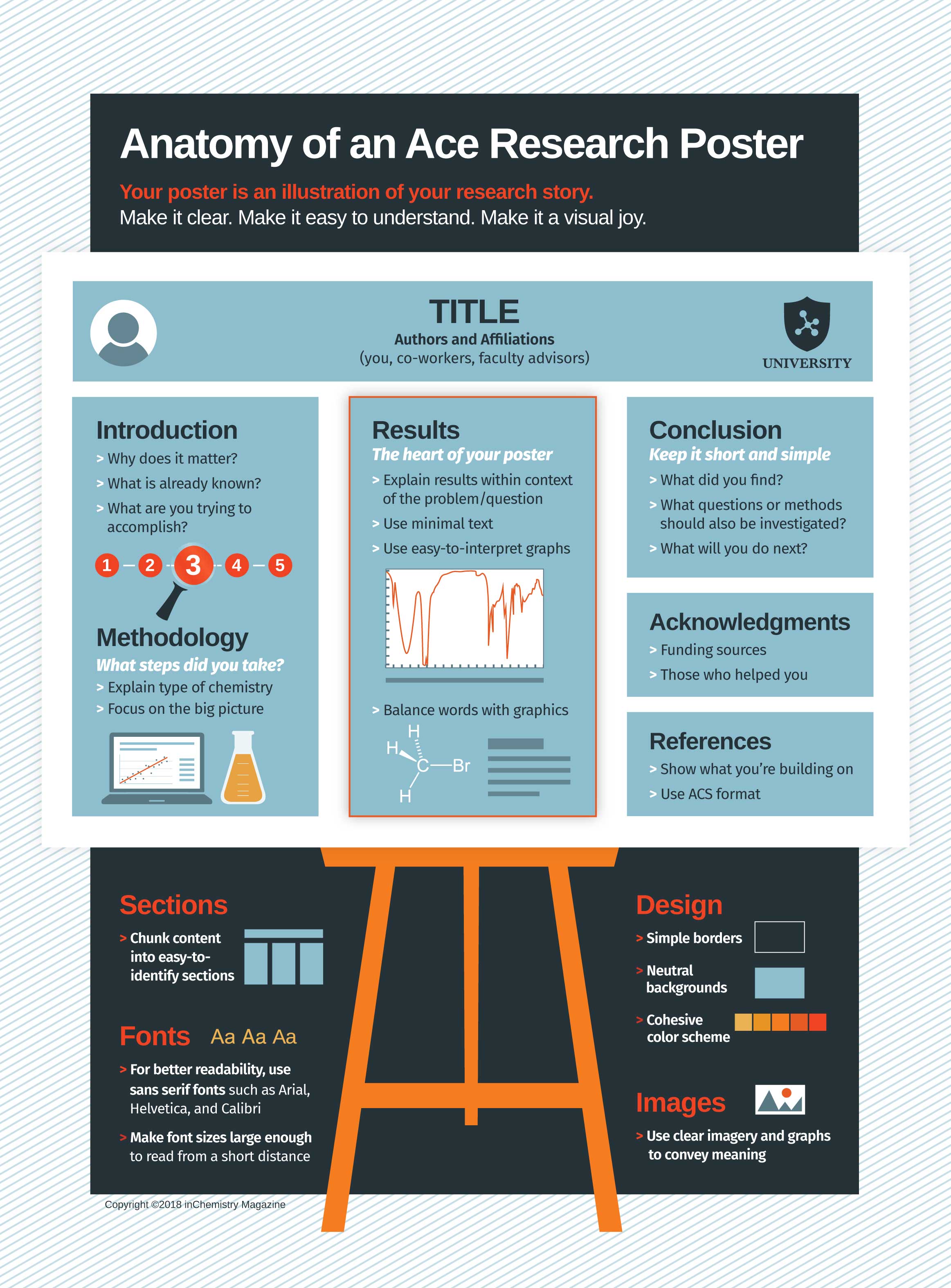 Anatomy of an Ace Research Poster

Your poster is an illustration of your research story.
Make it clear. Make it easy to understand. Make it a visual joy.

TITLE
Authors and Affiliations
(you, co-workers, faculty advisors)

UNIVERSITY

Introduction
> Why does it matter?
> What is already known?
> What are you trying to accomplish?

1 2 3 4 5

Methodology
What steps did you take?
> Explain type of chemistry
> Focus on the big picture

Results
The heart of your poster
> Explain results within context of the problem/question
> Use minimal text
> Use easy-to-interpret graphs

> Balance words with graphics

H
H
C—Br
H

Conclusion
Keep it short and simple
> What did you find?
> What questions or methods should also be investigated?
> What will you do next?

Acknowledgments
> Funding sources
> Those who helped you

References
> Show what you're building on
> Use ACS format

Sections
> Chunk content into easy-to-identify sections

Fonts Aa Aa Aa
> For better readability, use sans serif fonts such as Arial, Helvetica, and Calibri
> Make font sizes large enough to read from a short distance

Design
> Simple borders
> Neutral backgrounds
> Cohesive color scheme

Images
> Use clear imagery and graphs to convey meaning

Copyright ©2018 inChemistry Magazine